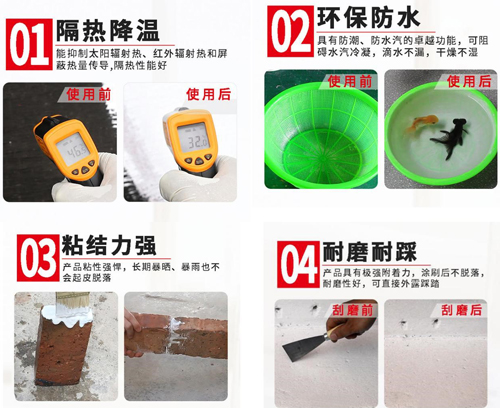 01 隔热降温

能抑制太阳辐射热、红外辐射热和屏蔽热量传导,隔热性能好

使用前

46.3

使用后

32.0

02 环保防水

具有防潮、防水汽的卓越功能，可阻碍水汽冷凝，滴水不漏，干燥不湿

使用前

使用后

03 粘结力强

产品粘性强悍，长期暴晒、暴雨也不会起皮脱落

04 耐磨耐踩

产品具有极强附着力，涂刷后不脱落，耐磨性好，可直接外露踩踏

刮磨前

刮磨后