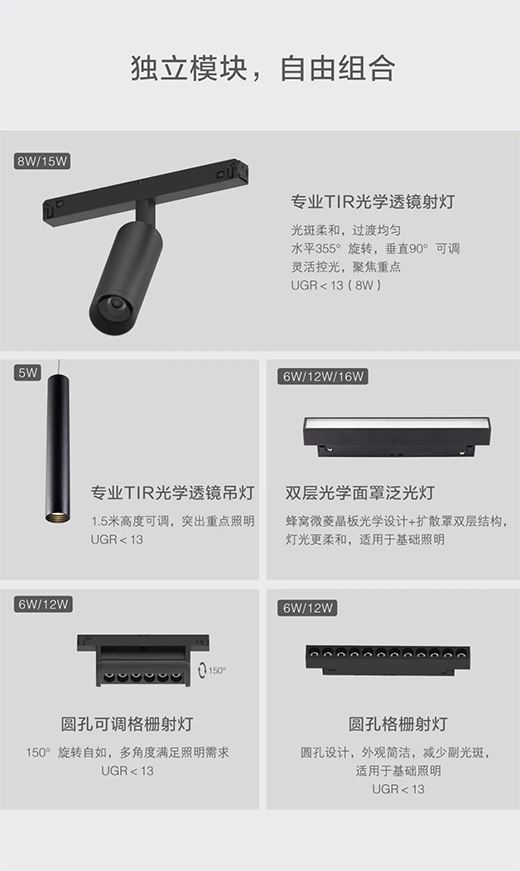 独立模块，自由组合

8W/15W

专业TIR光学透镜射灯

光斑柔和，过渡均匀
水平355° 旋转，垂直90° 可调
灵活控光，聚焦重点
UGR < 13（8W）

5W

专业TIR光学透镜吊灯

1.5米高度可调，突出重点照明
UGR < 13

6W/12W/16W

双层光学面罩泛光灯

蜂窝微菱晶板光学设计+扩散罩双层结构，灯光更柔和，适用于基础照明

6W/12W

150°

圆孔可调格栅射灯

150° 旋转自如，多角度满足照明需求
UGR < 13

6W/12W

圆孔格栅射灯

圆孔设计，外观简洁，减少副光斑，适用于基础照明
UGR < 13