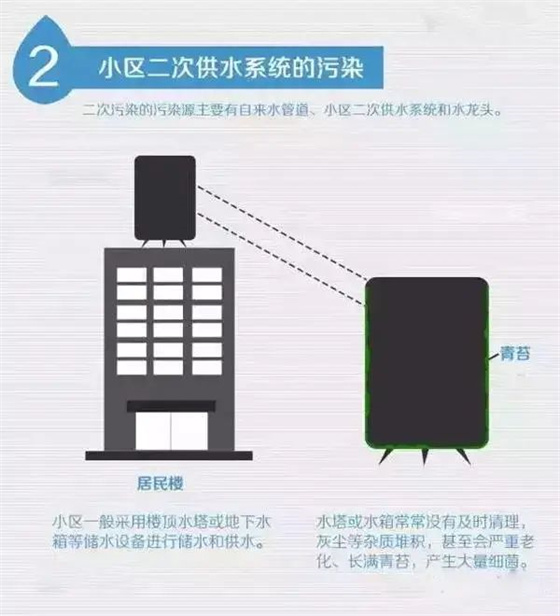 2 小区二次供水系统的污染

二次污染的污染源主要有自来水管道、小区二次供水系统和水龙头。

青苔

居民楼

小区一般采用楼顶水塔或地下水箱等储水设备进行储水和供水。

水塔或水箱常常没有及时清理，灰尘等杂质堆积，甚至会严重老化、长满青苔，产生大量细菌。